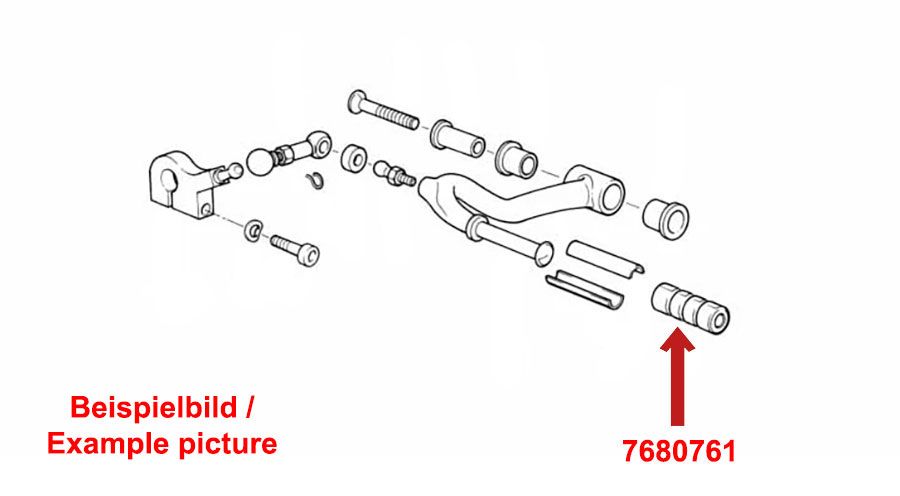 Beispielbild /
Example picture

7680761